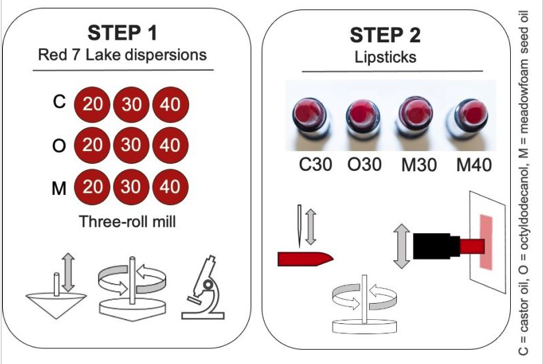 STEP 1
Red 7 Lake dispersions

C 20 30 40
O 20 30 40
M 20 30 40

Three-roll mill

STEP 2
Lipsticks

C30 O30 M30 M40

C = castor oil, O = octyldodecanol, M = meadowfoam seed oil